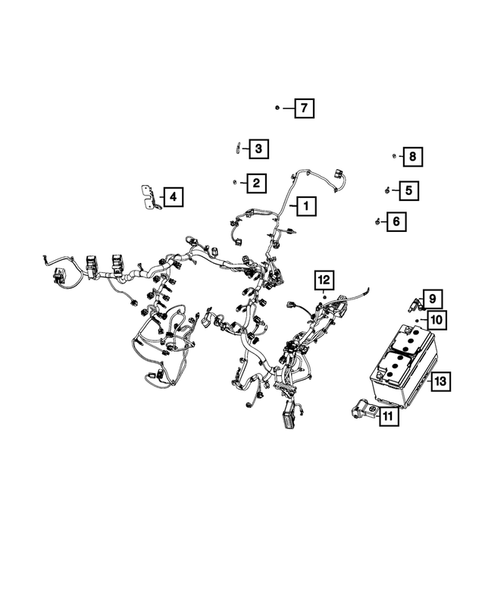 7
3
8
2
5
4
1
6
12
9
10
13
11