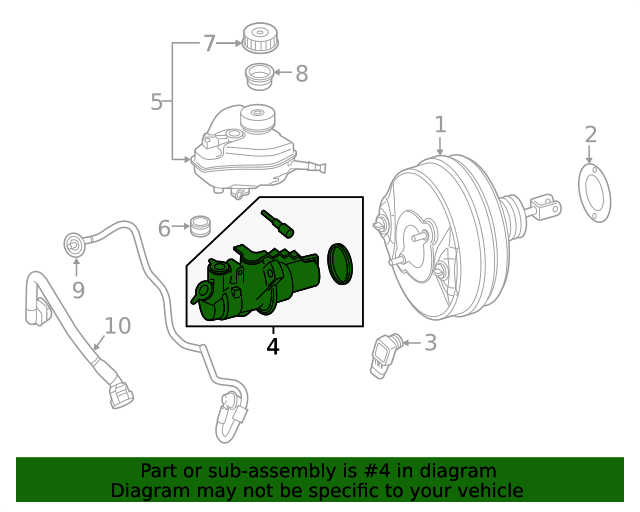 7
8
5
1
2
6
9
10
4
3

Part or sub-assembly is #4 in diagram
Diagram may not be specific to your vehicle