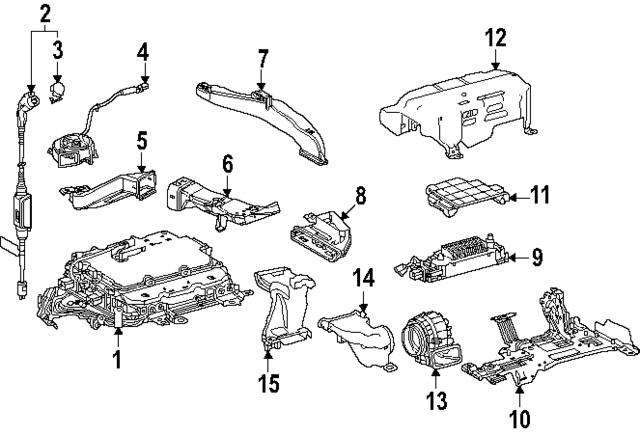 2
3
4
7
12
5
6
8
11
9
14
1
15
13
10