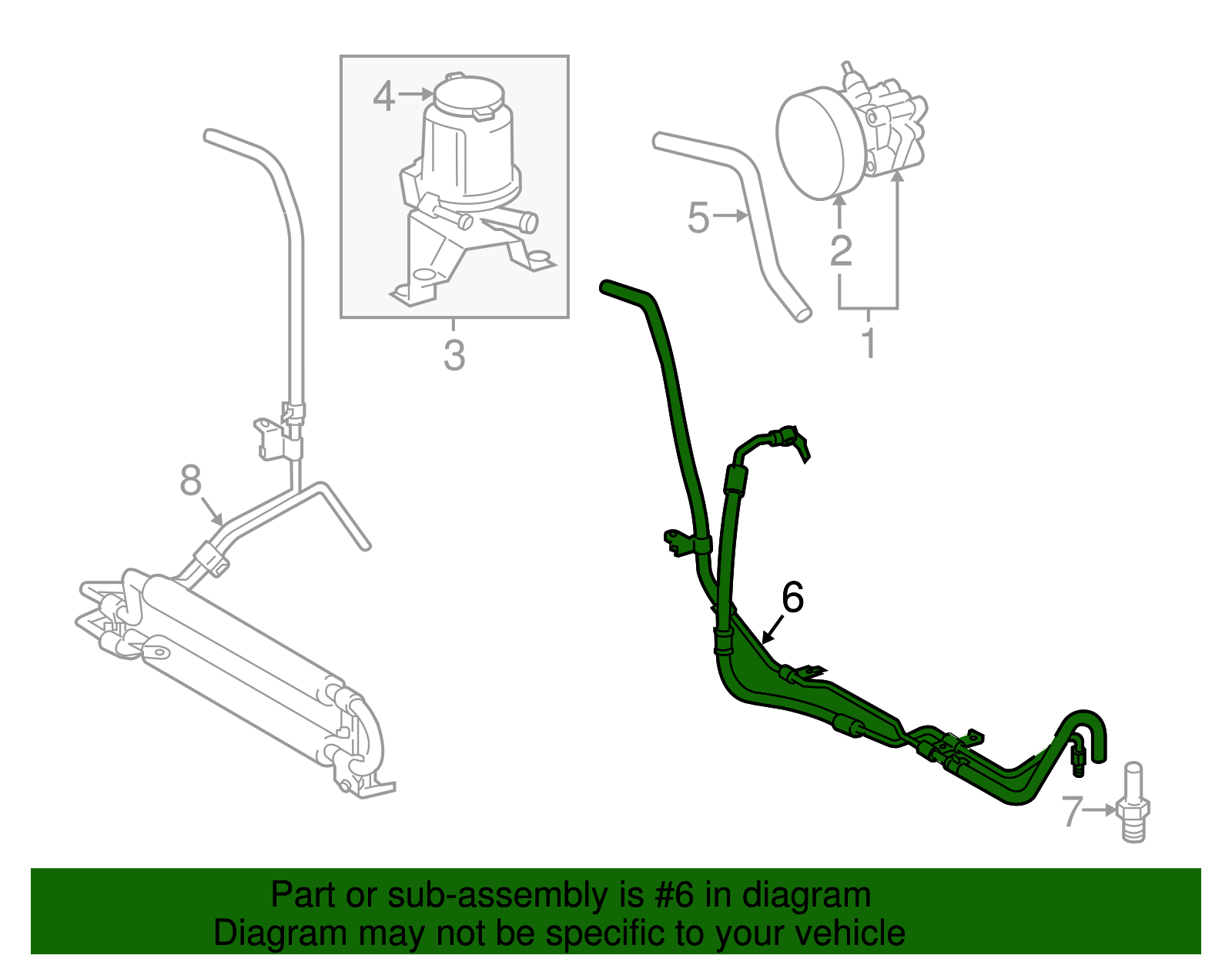 4
5
2
1
3
8
6
7

Part or sub-assembly is #6 in diagram
Diagram may not be specific to your vehicle