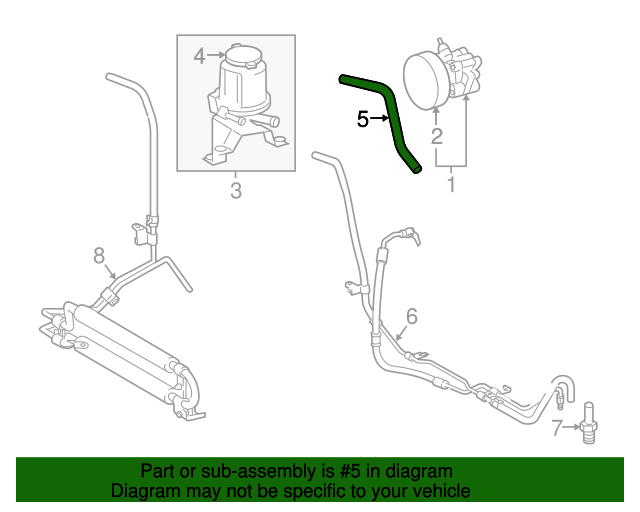 4
5
2
1
3
8
6
7

Part or sub-assembly is #5 in diagram
Diagram may not be specific to your vehicle