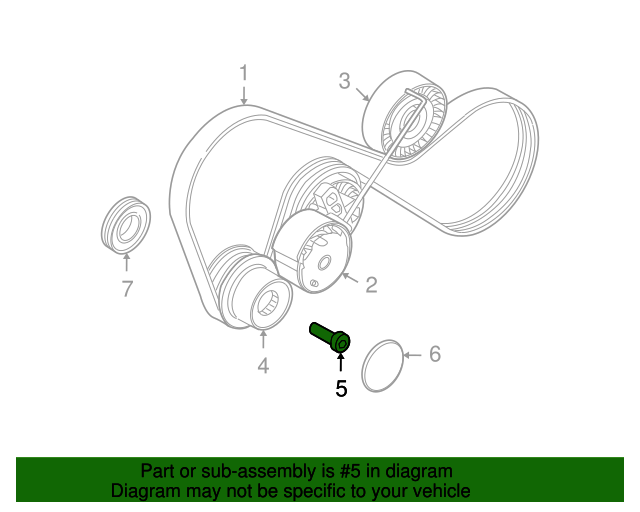 1
3
7
2
4
5
6

Part or sub-assembly is #5 in diagram
Diagram may not be specific to your vehicle