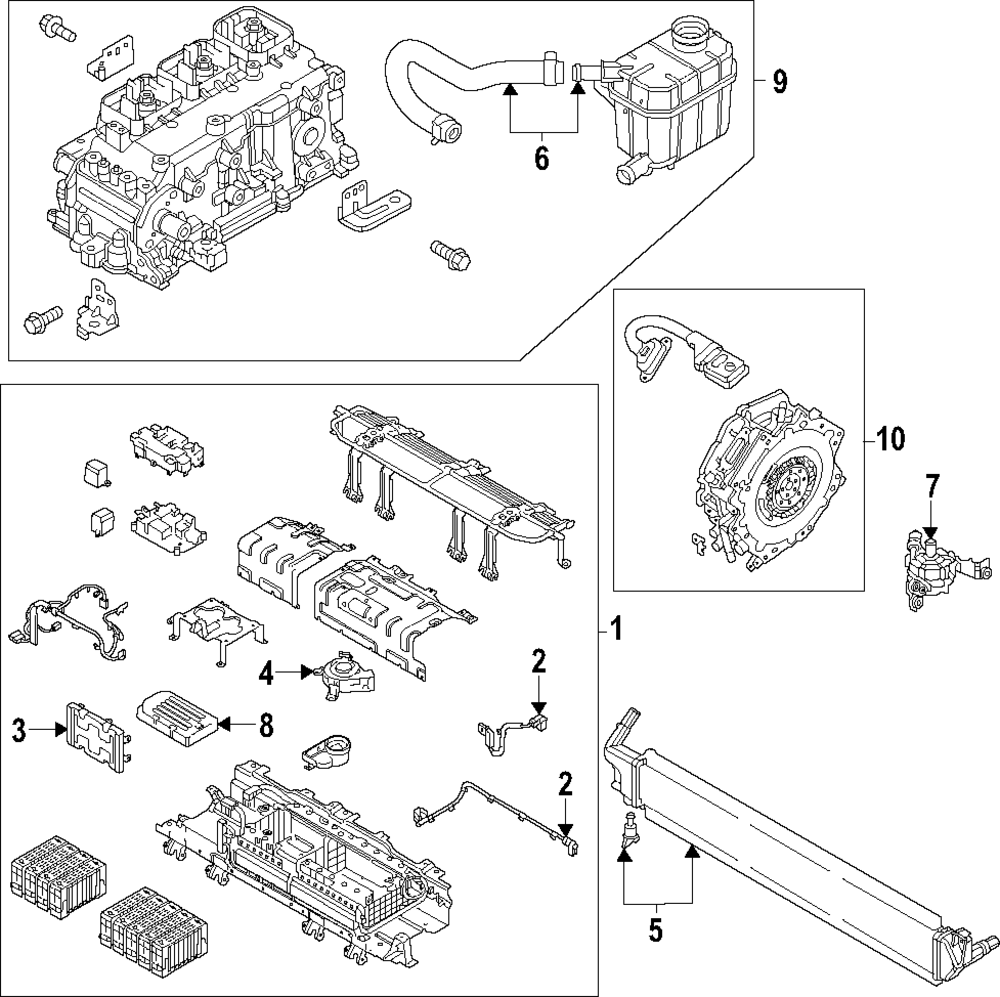 9
6
10
7
1
4
2
3
8
2
5