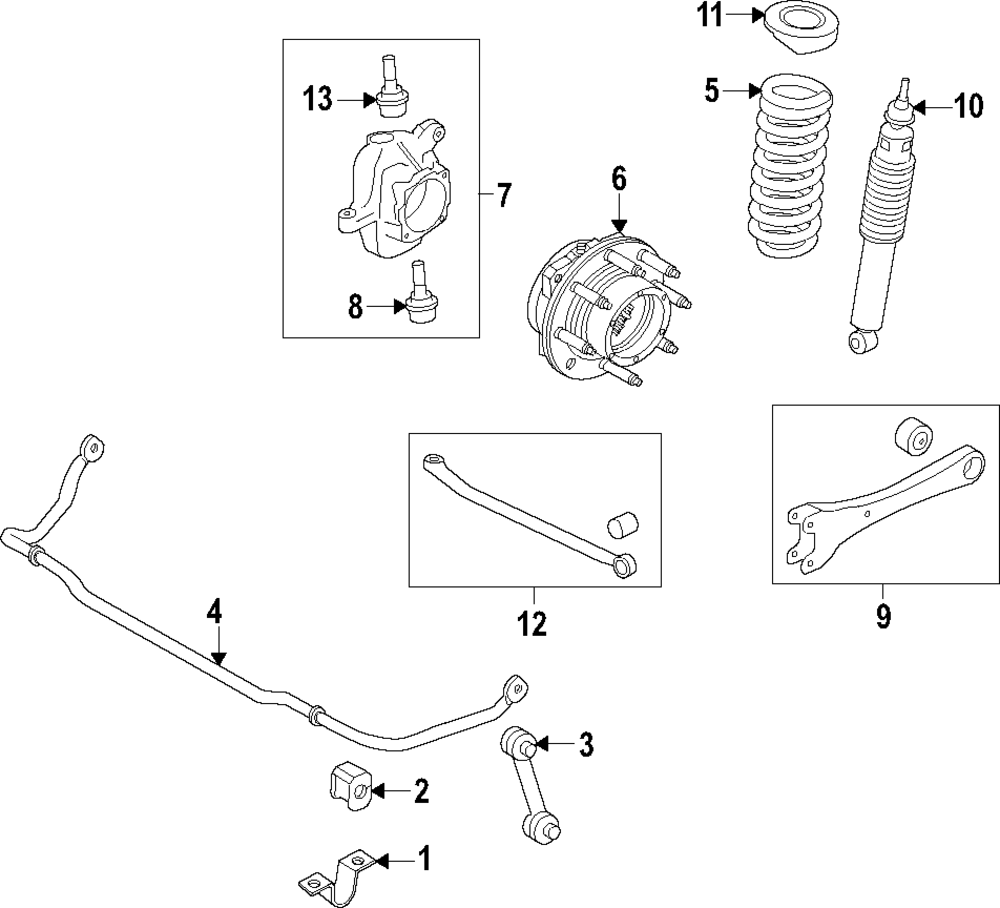 11
13
5
10
7
6
8
12
9
4
3
2
1