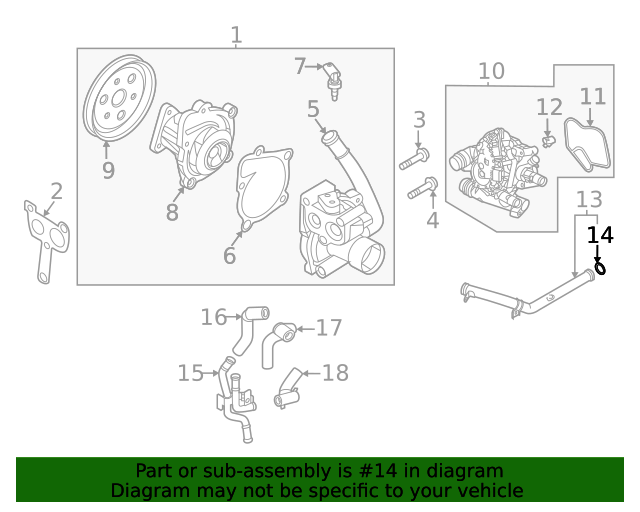 1
7
5
9
8
6
2
3
4
10
12
11
13
14
16
17
15
18

Part or sub-assembly is #14 in diagram
Diagram may not be specific to your vehicle