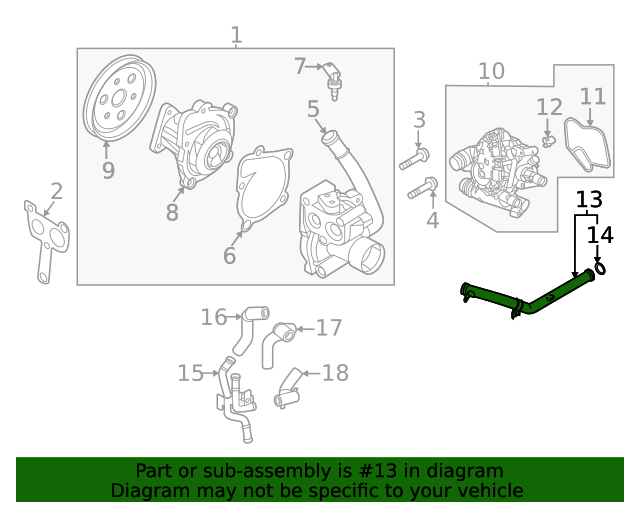 1
7
5
9
8
6
2
3
4
10
12
11
13
14
16
17
15
18

Part or sub-assembly is #13 in diagram
Diagram may not be specific to your vehicle