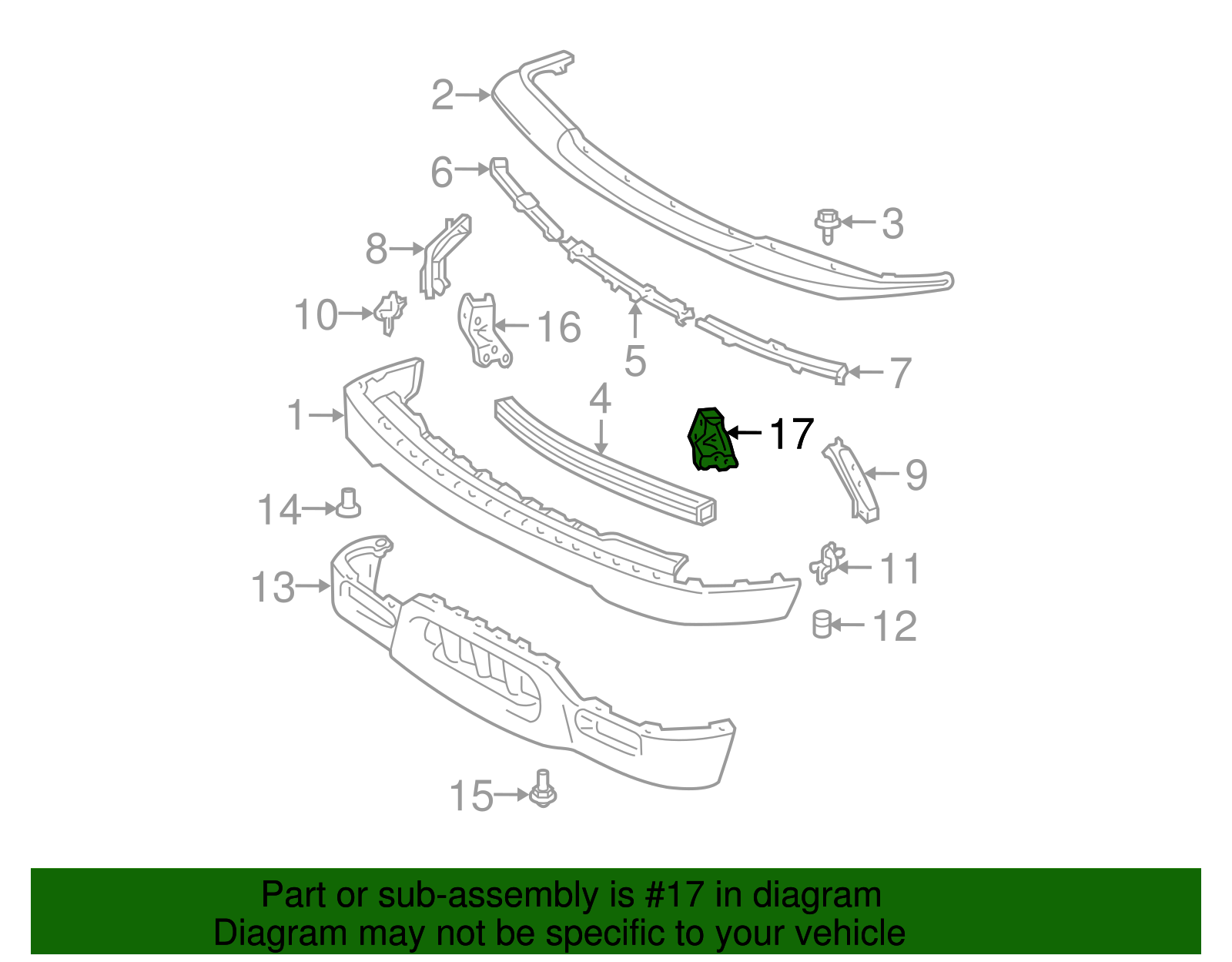 2
6
3
8
10
16
5
7
1
4
17
9
14
11
13
12
15

Part or sub-assembly is #17 in diagram
Diagram may not be specific to your vehicle