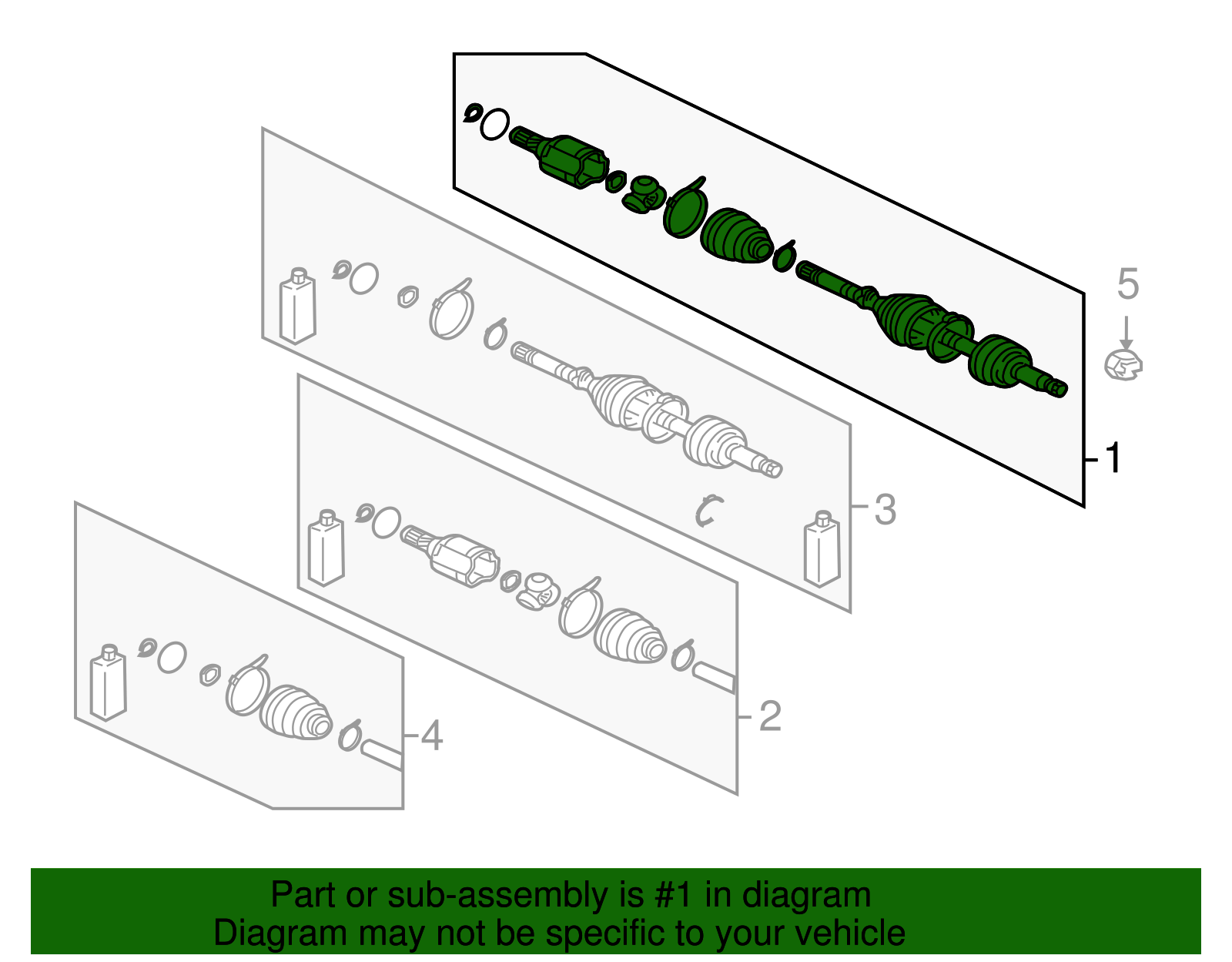 5
1
3
2
4
Part or sub-assembly is #1 in diagram
Diagram may not be specific to your vehicle