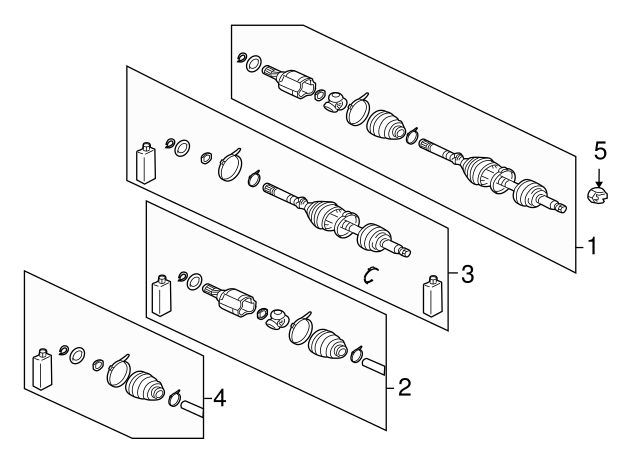 5
1
3
2
4