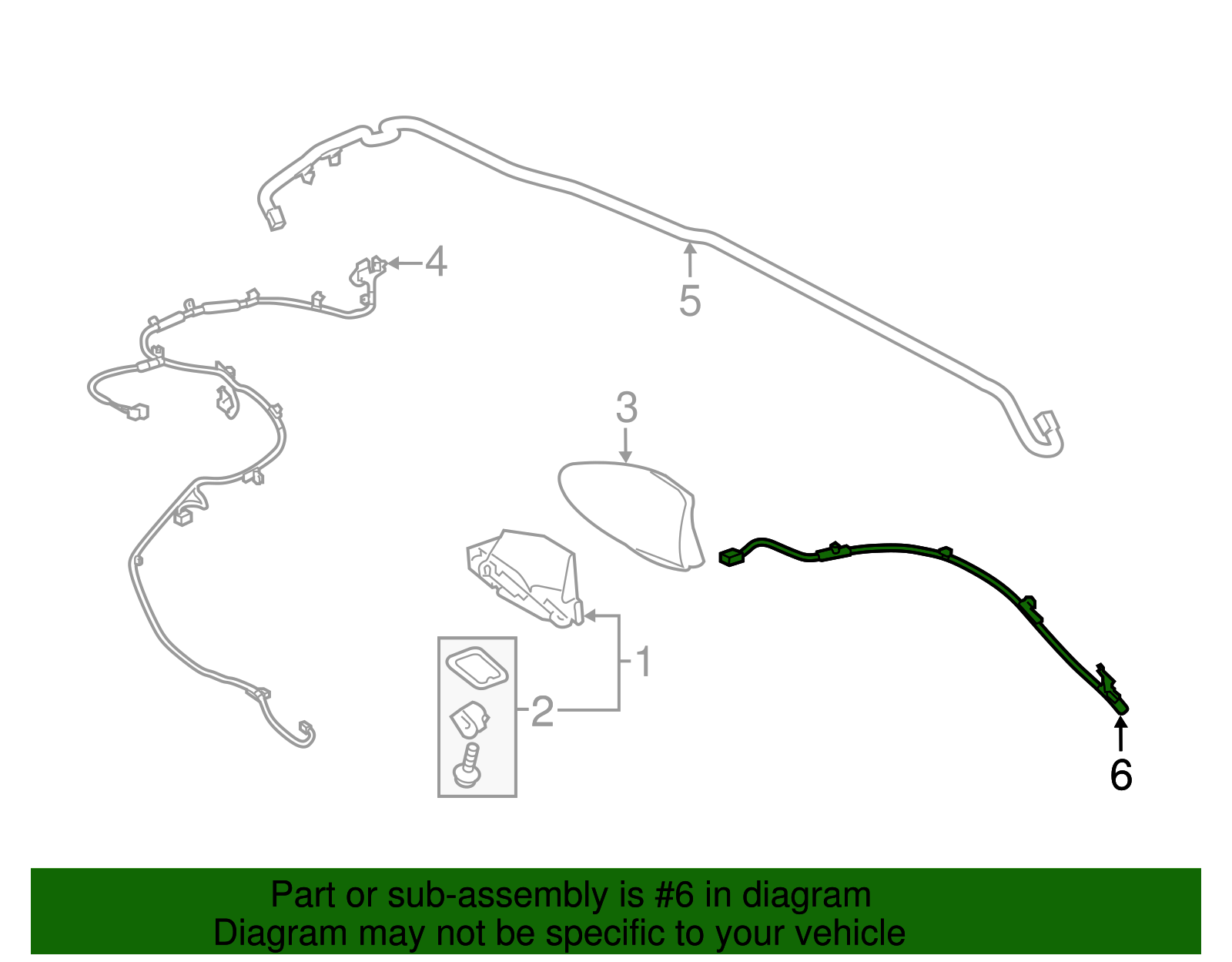 4
5
3
1
2
6

Part or sub-assembly is #6 in diagram
Diagram may not be specific to your vehicle