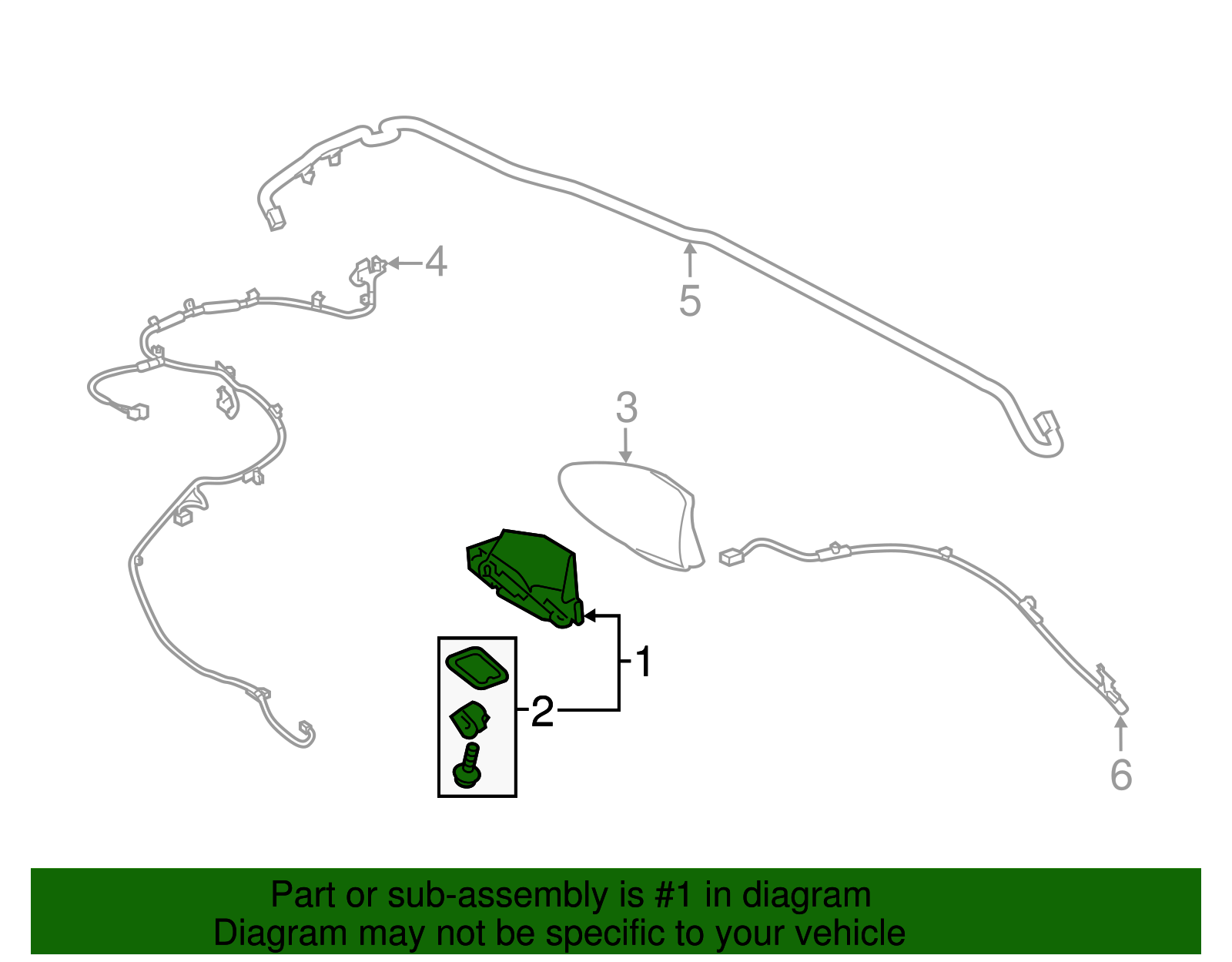 4
5
3
1
2
6

Part or sub-assembly is #1 in diagram
Diagram may not be specific to your vehicle