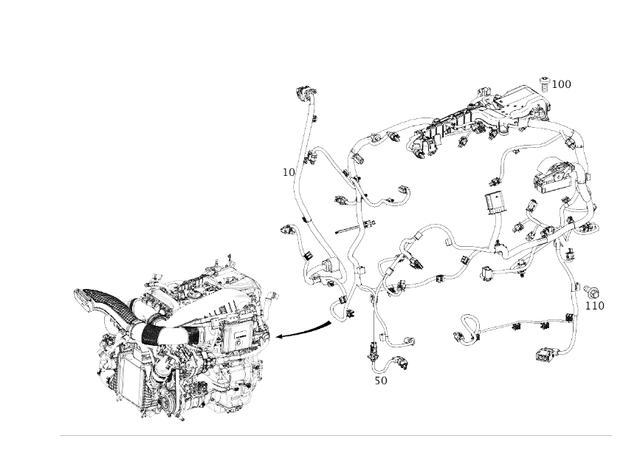 100
10
110
50