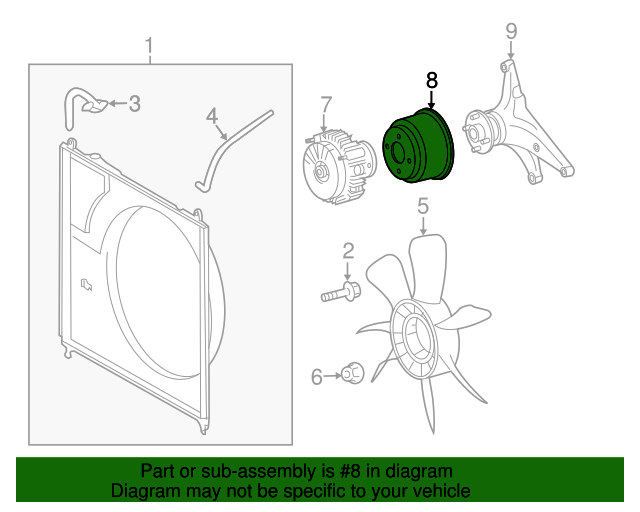 1
3
4
7
8
9
5
2
6

Part or sub-assembly is #8 in diagram
Diagram may not be specific to your vehicle