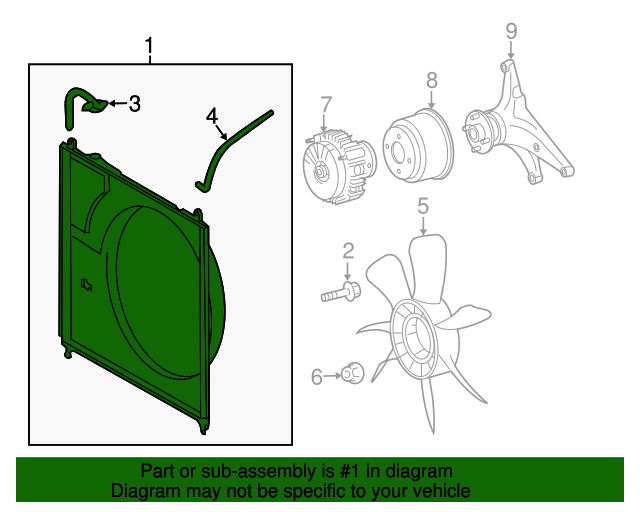 1
3
4
7
8
9
5
2
6

Part or sub-assembly is #1 in diagram
Diagram may not be specific to your vehicle