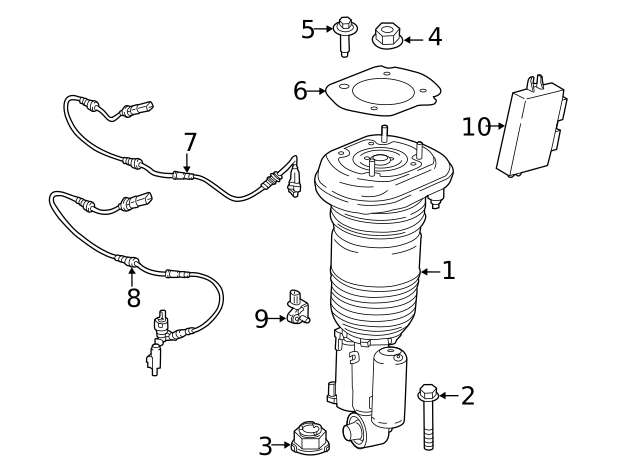 5
4
6
10
7
1
8
9
2
3