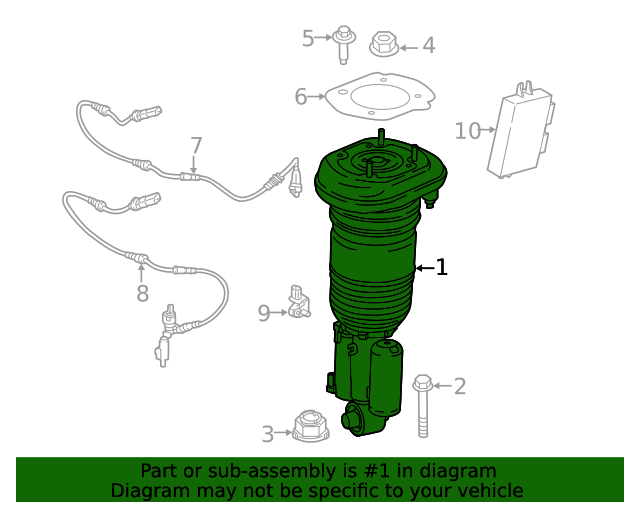 5
4
6
10
7
1
8
9
2
3

Part or sub-assembly is #1 in diagram
Diagram may not be specific to your vehicle