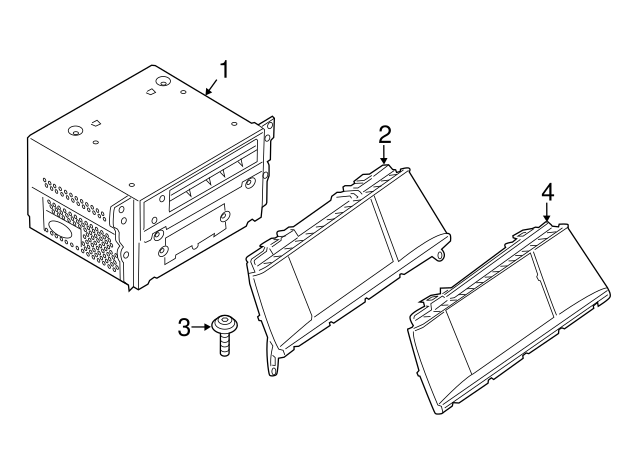 1
2
4
3