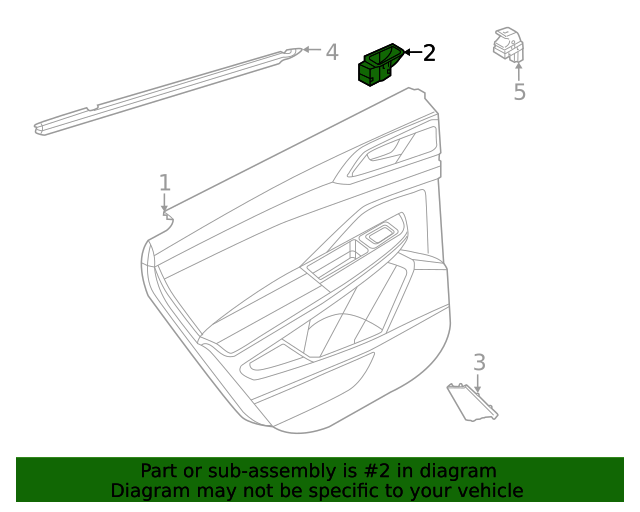 4
2
5
1
3
Part or sub-assembly is #2 in diagram
Diagram may not be specific to your vehicle