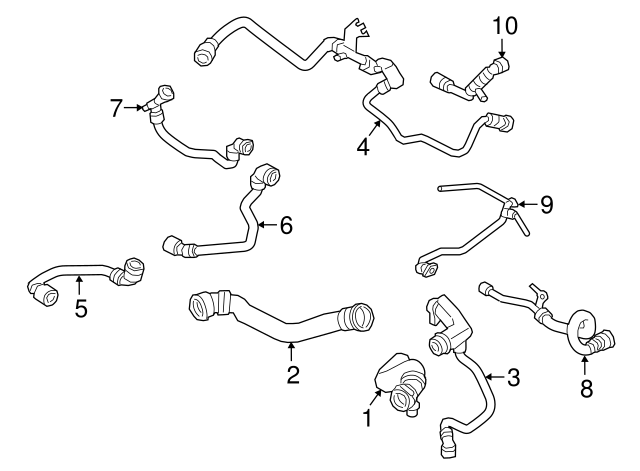 10
7
4
9
6
5
2
3
8
1