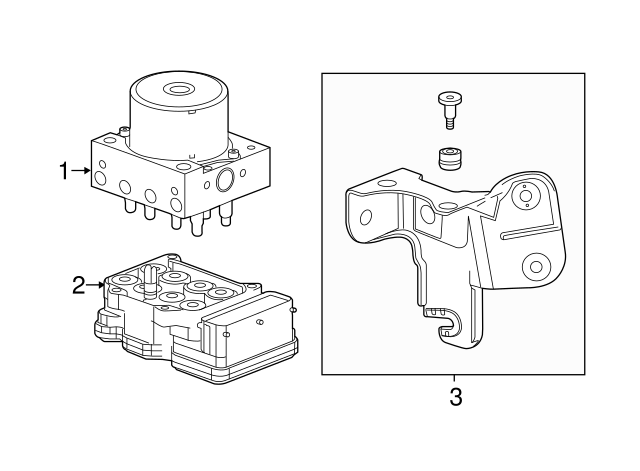 1
2
3