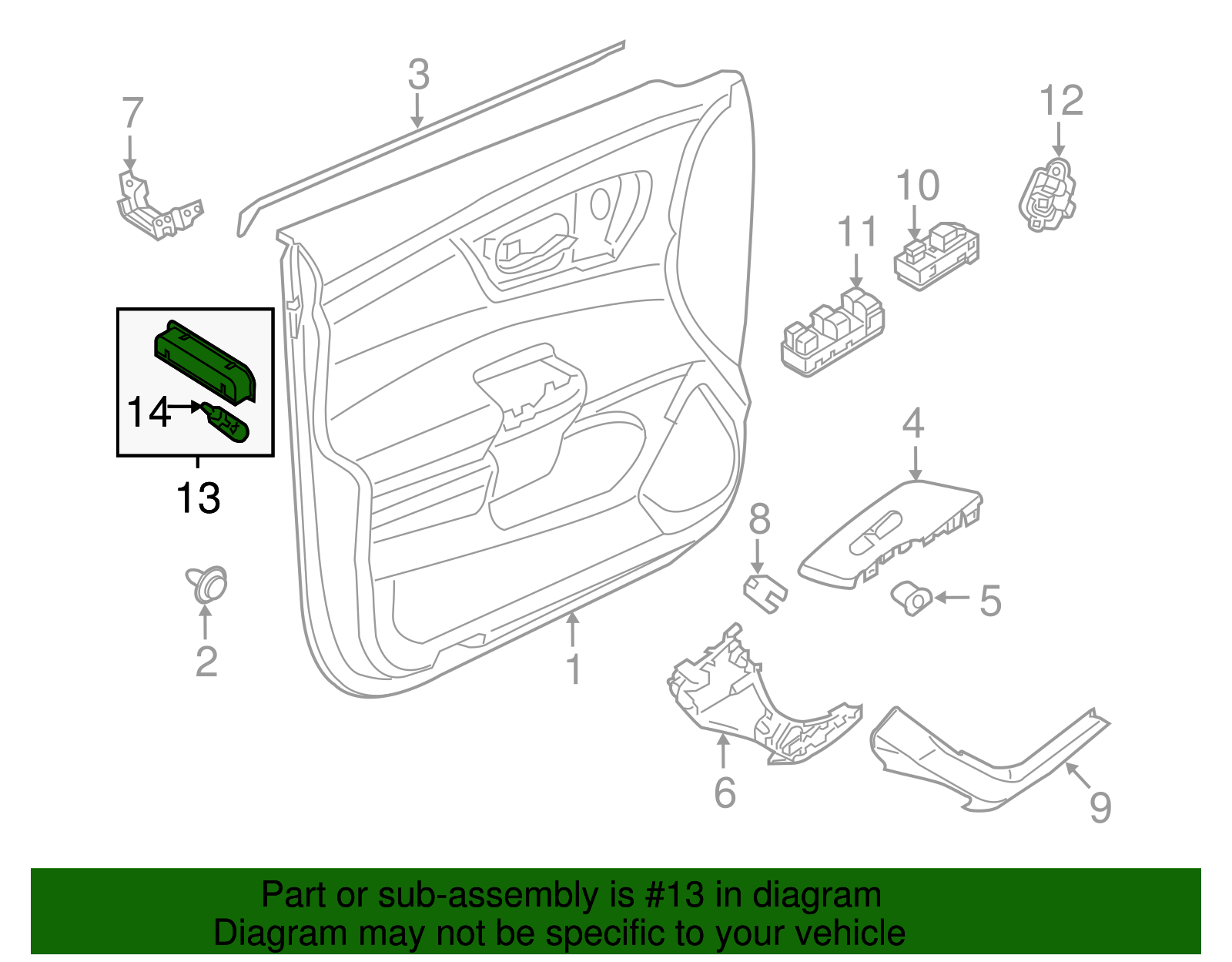 3
7
12
10
11
14
13
4
8
5
2
1
6
9

Part or sub-assembly is #13 in diagram
Diagram may not be specific to your vehicle