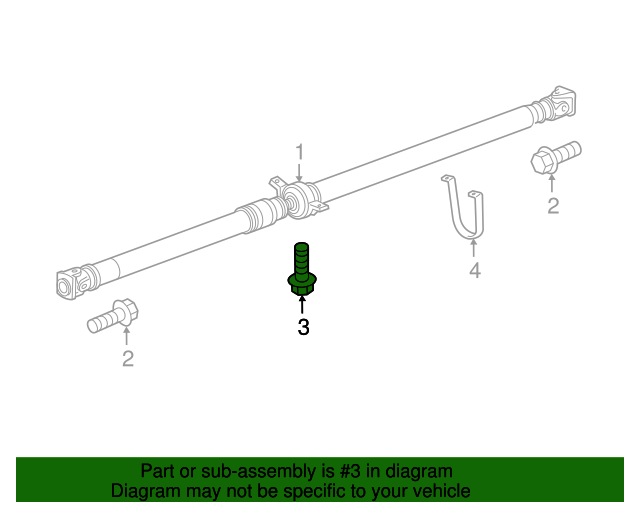 1

2

4

3

2

Part or sub-assembly is #3 in diagram
Diagram may not be specific to your vehicle