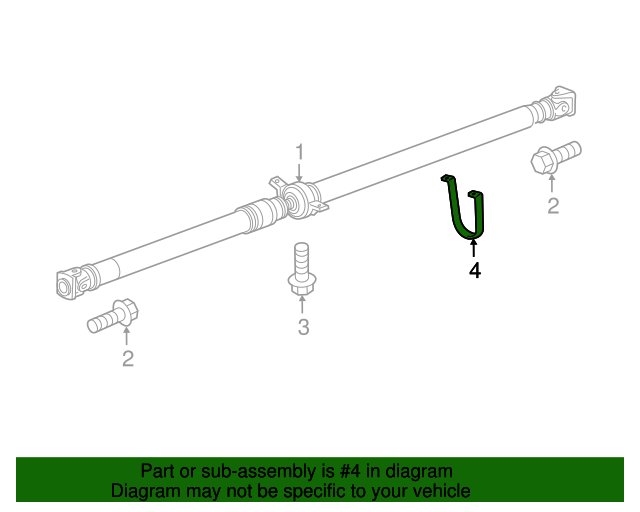 1

2

4

3

2

Part or sub-assembly is #4 in diagram
Diagram may not be specific to your vehicle