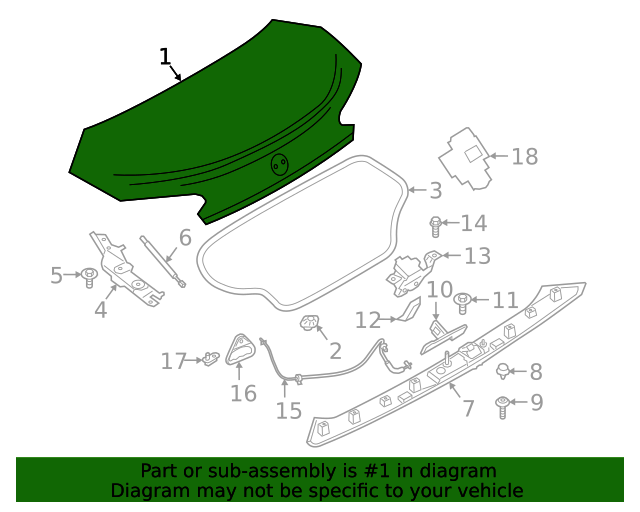 1
18
3
14
6
13
5
4
10
11
12
2
17
16
15
8
7
9

Part or sub-assembly is #1 in diagram
Diagram may not be specific to your vehicle