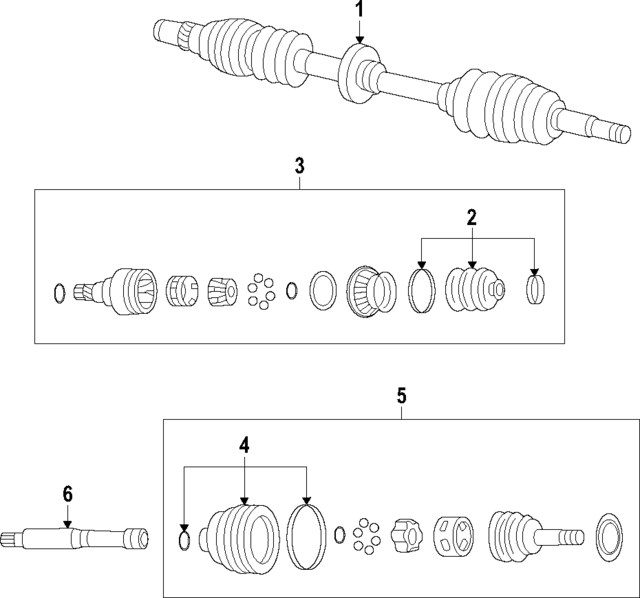 1

3

2

5

4

6