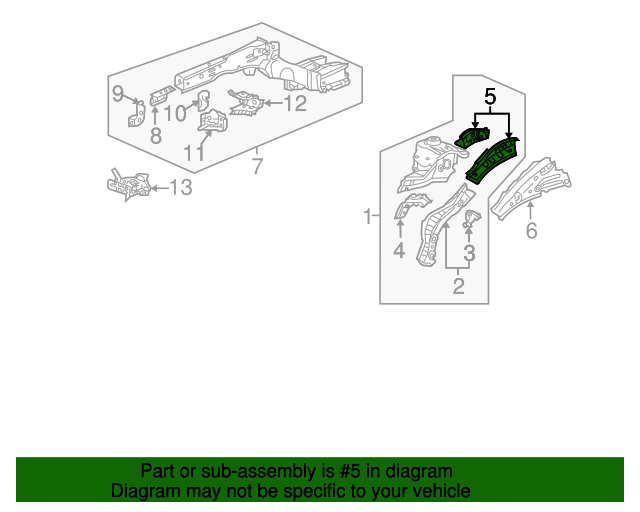 9
8
10
11
12
7
13
5
1
4
3
2
6

Part or sub-assembly is #5 in diagram
Diagram may not be specific to your vehicle