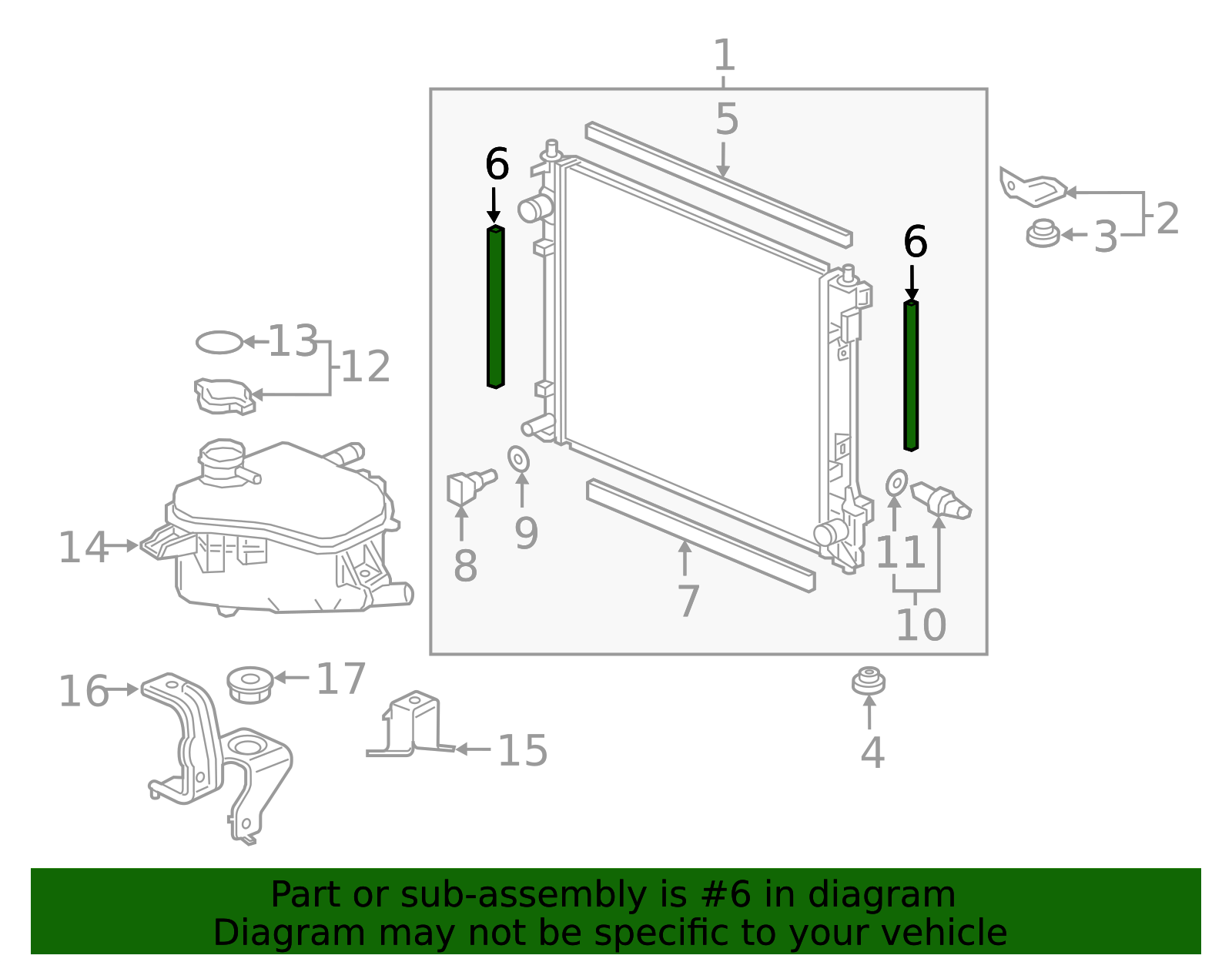 1
5
6
6
2
3
13
12
14
8
9
7
11
10
16
17
15
4

Part or sub-assembly is #6 in diagram
Diagram may not be specific to your vehicle