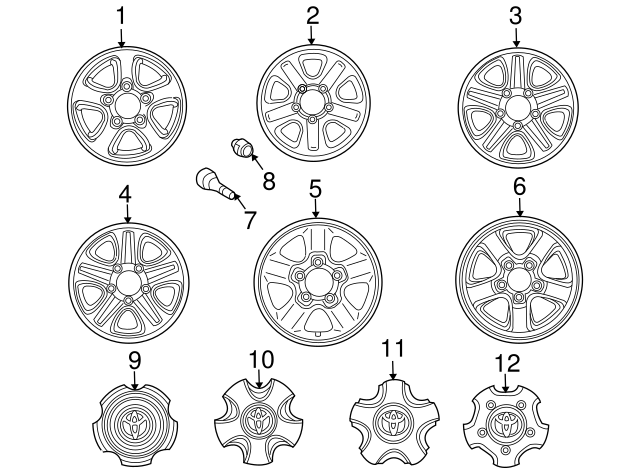 1
2
3
8
7
4
5
6
9
10
11
12