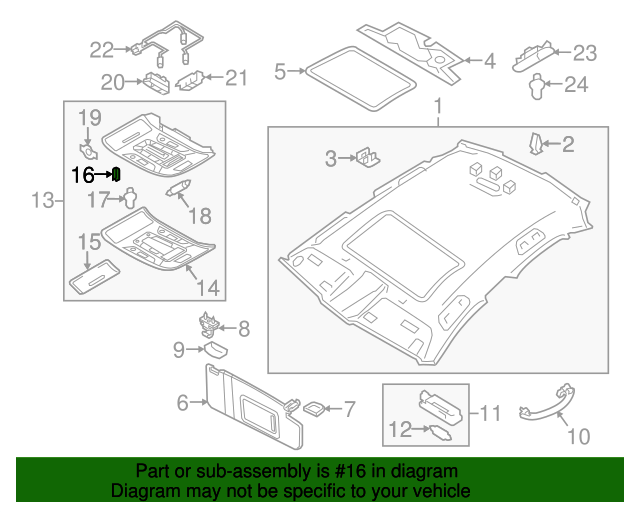 22
20
21
5
4
23
24
1
19
16
13
17
18
15
14
3
2
8
9
6
7
11
12
10

Part or sub-assembly is #16 in diagram
Diagram may not be specific to your vehicle