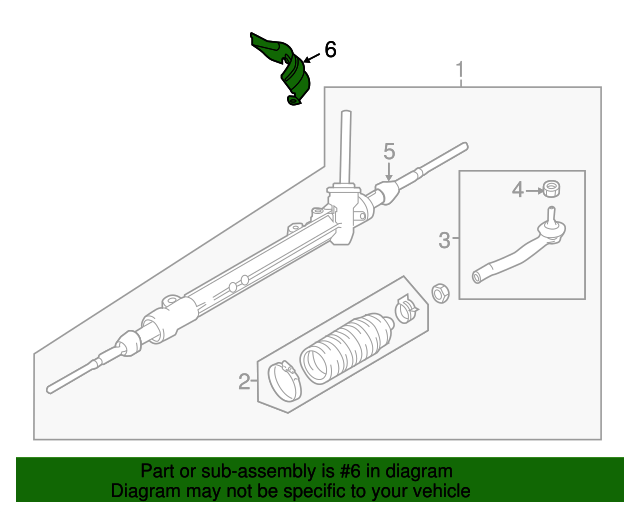 6

1

5

4

3

2

Part or sub-assembly is #6 in diagram
Diagram may not be specific to your vehicle