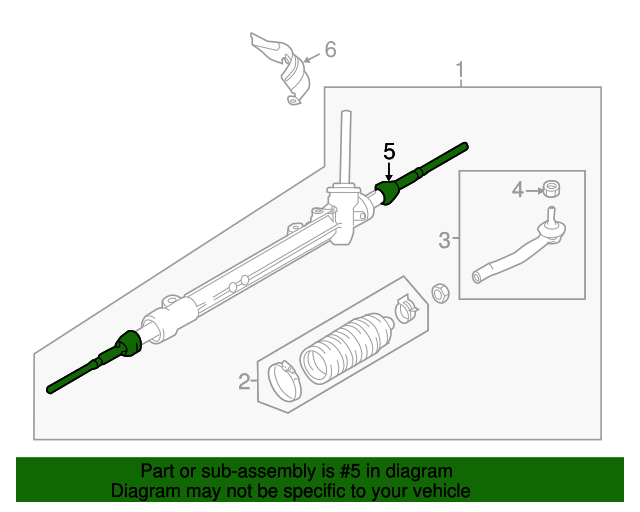 6
1
5
4
3
2

Part or sub-assembly is #5 in diagram
Diagram may not be specific to your vehicle