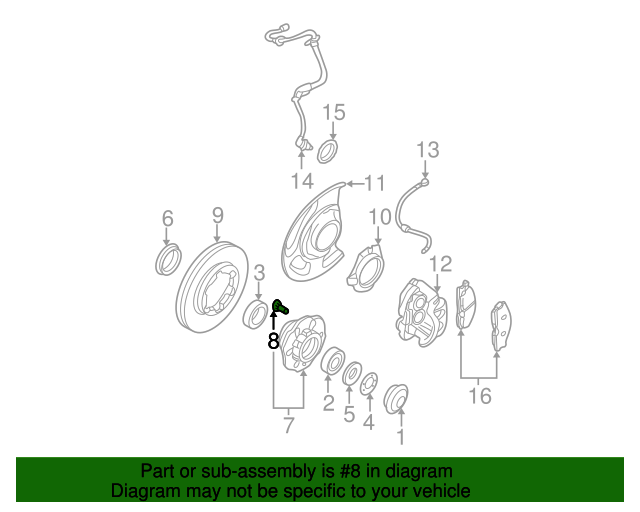 15
13
14
11
6
9
10
12
3
8
2
5
4
1
7
16

Part or sub-assembly is #8 in diagram
Diagram may not be specific to your vehicle