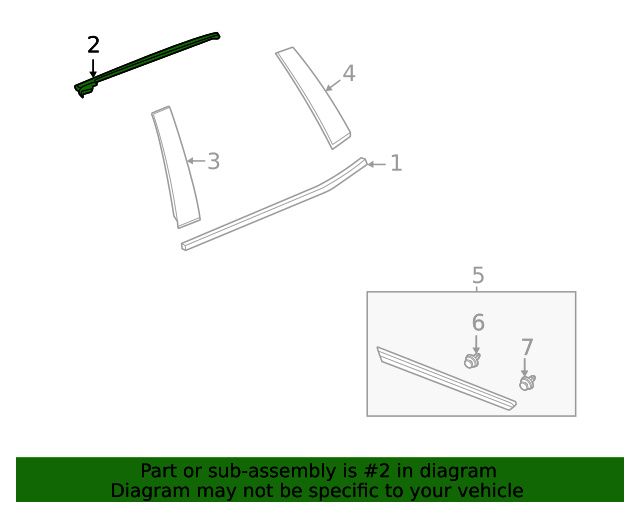 2
4
3
1
5
6
7

Part or sub-assembly is #2 in diagram
Diagram may not be specific to your vehicle