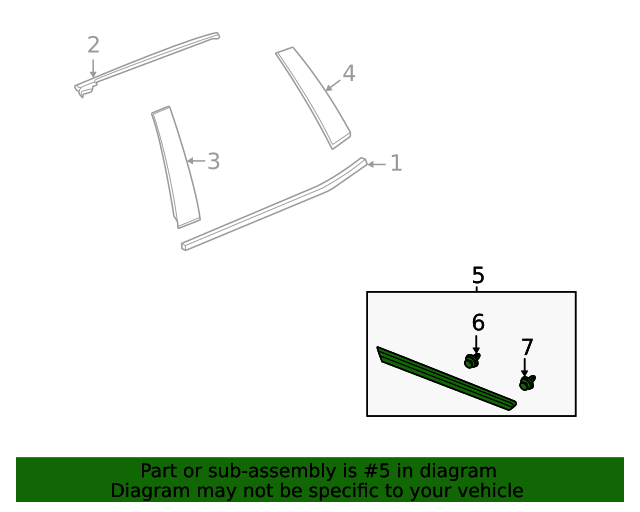 2
4
3
1
5
6
7

Part or sub-assembly is #5 in diagram
Diagram may not be specific to your vehicle