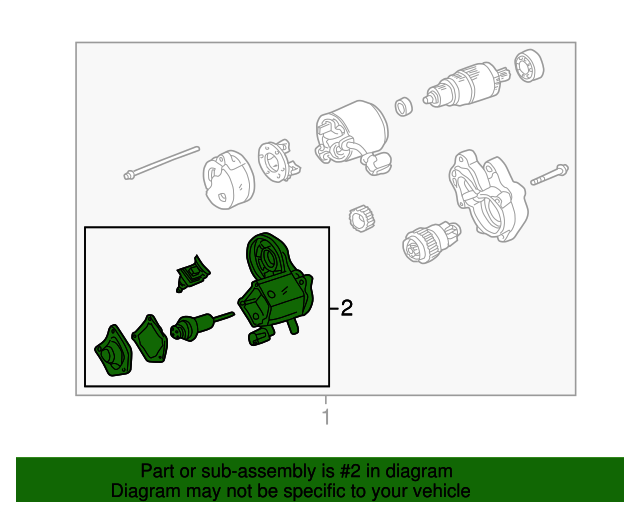 2

1

Part or sub-assembly is #2 in diagram
Diagram may not be specific to your vehicle