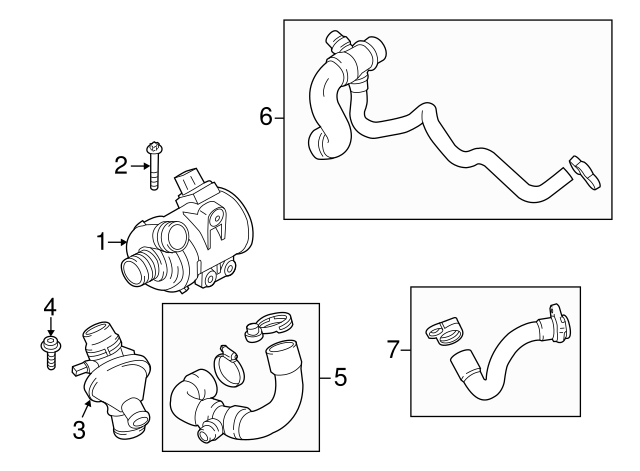 6
2
1
4
3
5
7