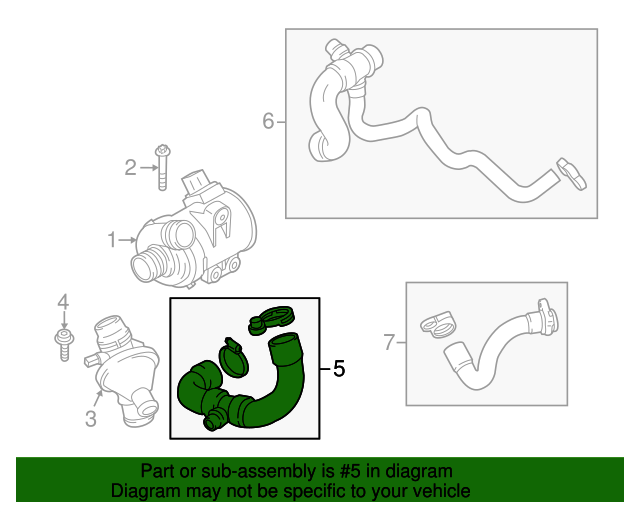 6
2
1
4
3
5
7
Part or sub-assembly is #5 in diagram
Diagram may not be specific to your vehicle