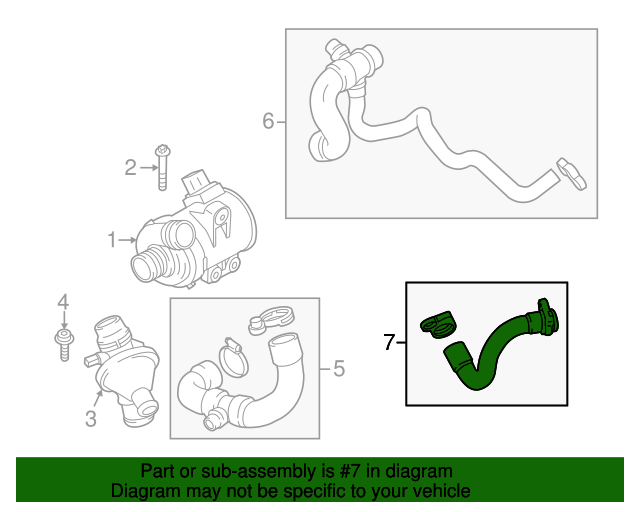 6
2
1
4
3
5
7

Part or sub-assembly is #7 in diagram
Diagram may not be specific to your vehicle