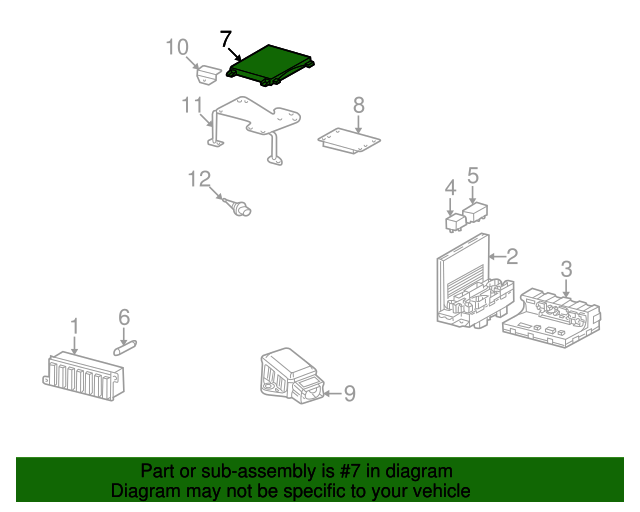 10
7
11
8
12
4
5
2
3
1
6
9

Part or sub-assembly is #7 in diagram
Diagram may not be specific to your vehicle