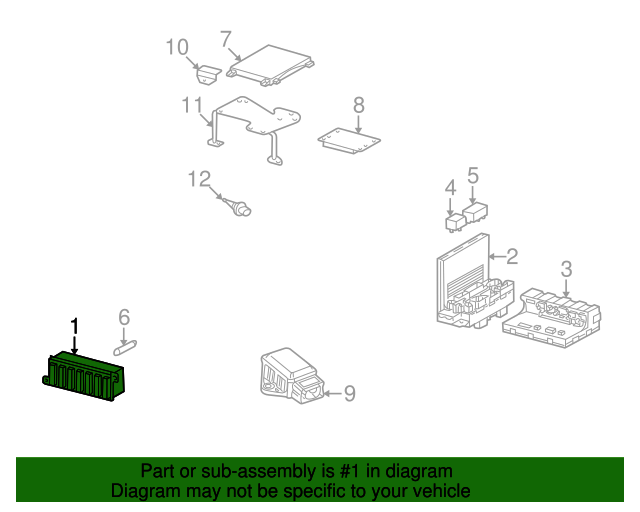 10
7
11
8
12
4
5
2
3
1
6
9

Part or sub-assembly is #1 in diagram
Diagram may not be specific to your vehicle