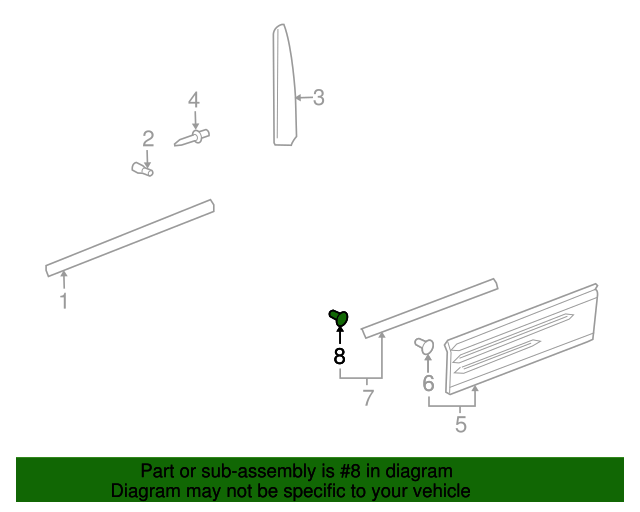 4
3
2
1
8
7
6
5

Part or sub-assembly is #8 in diagram
Diagram may not be specific to your vehicle