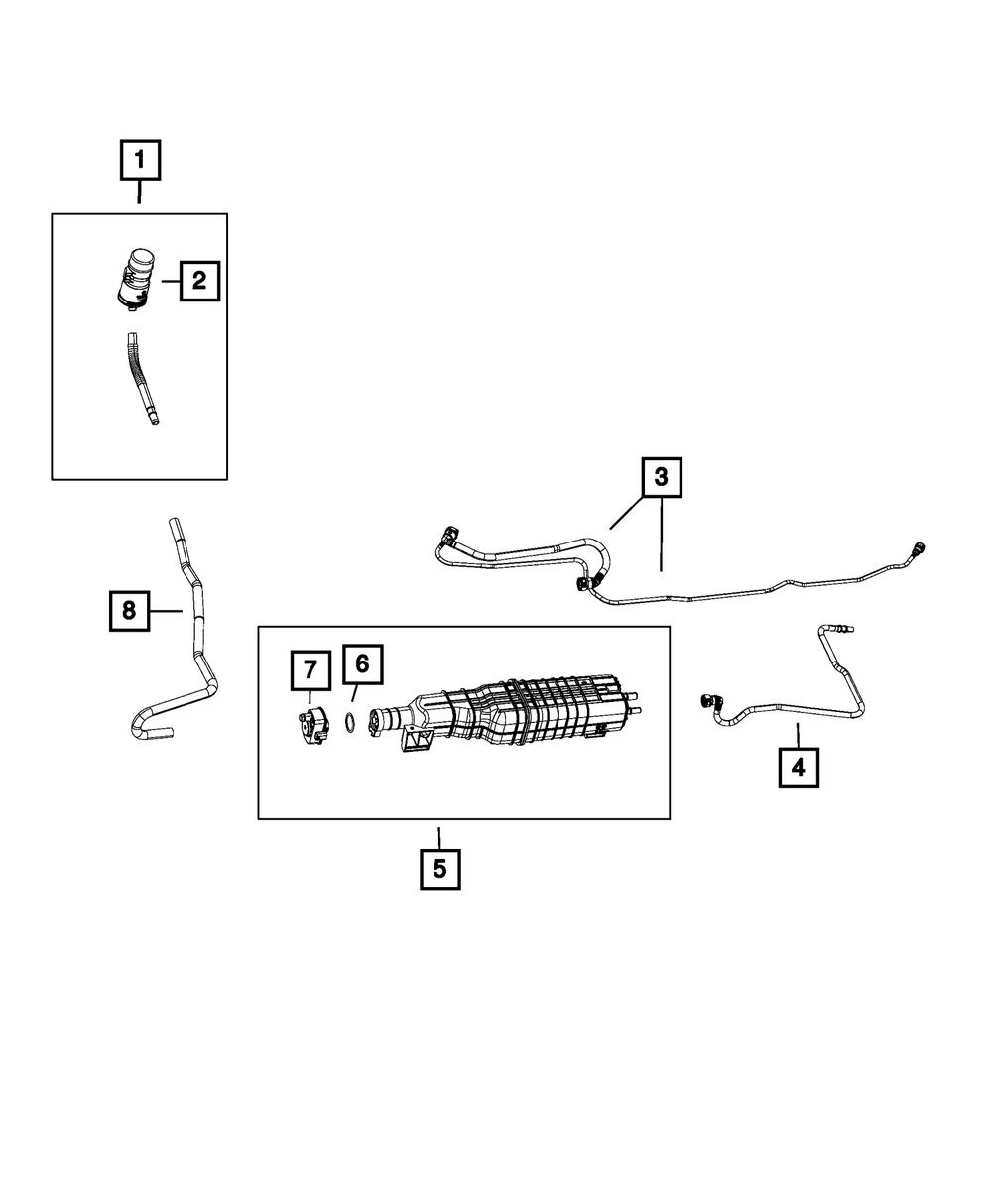 1
2
3
8
7
6
4
5