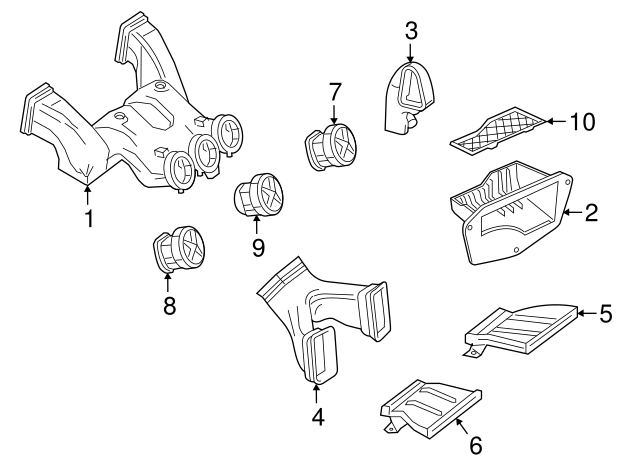 3
7
10
1
2
9
8
5
4
6