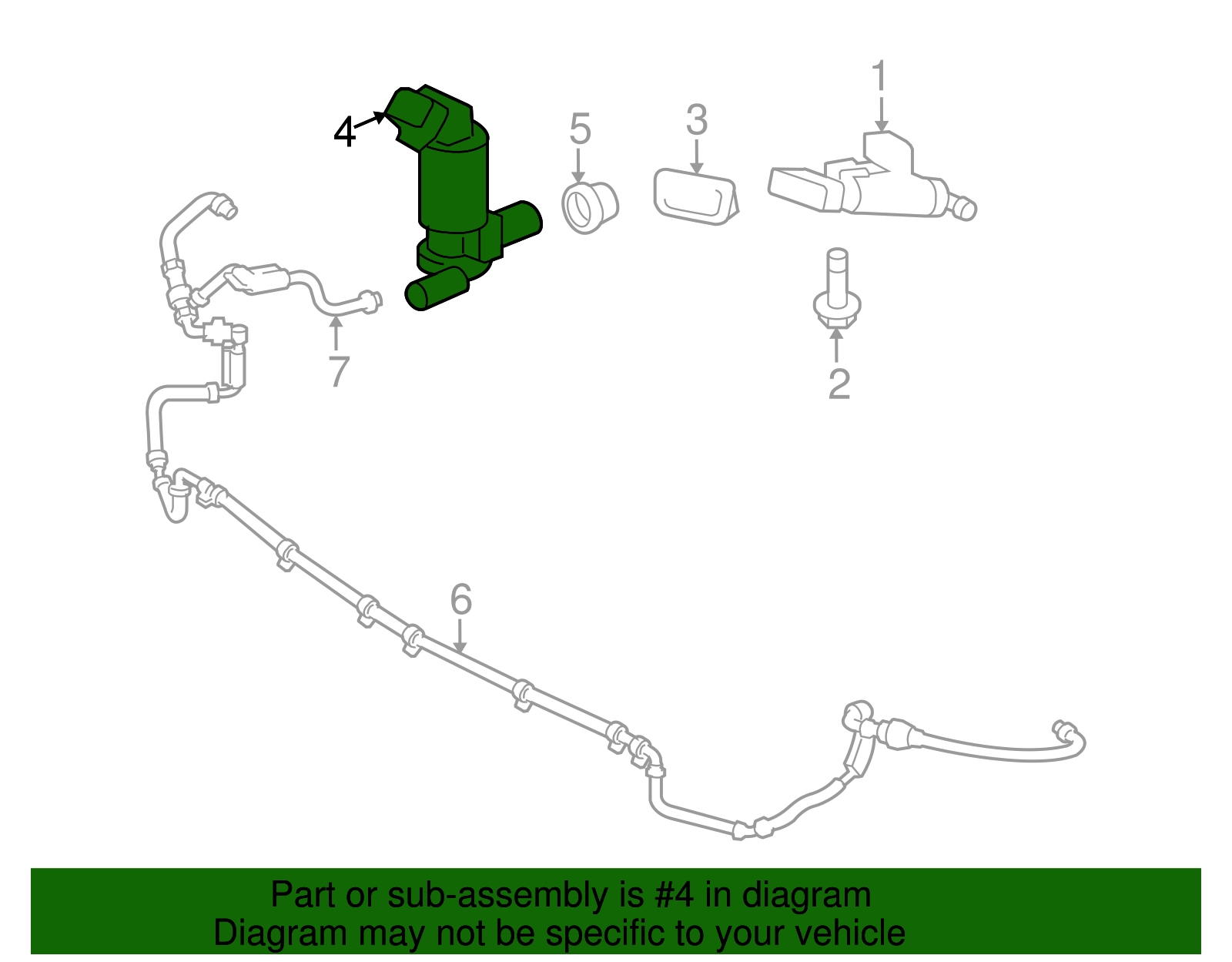 4
5
3
1
7
2
6

Part or sub-assembly is #4 in diagram
Diagram may not be specific to your vehicle