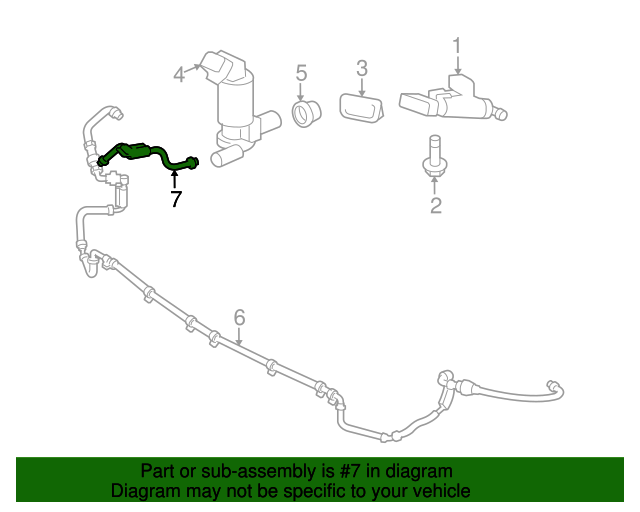 4
5
3
1
7
2
6

Part or sub-assembly is #7 in diagram
Diagram may not be specific to your vehicle