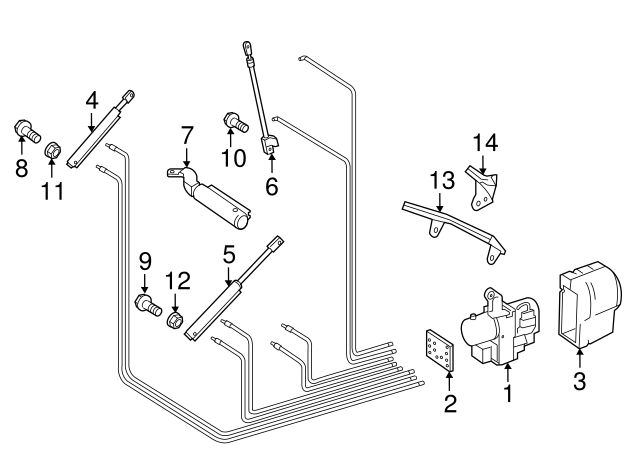 4
8
11
7
10
6
14
13
9
12
5
2
1
3